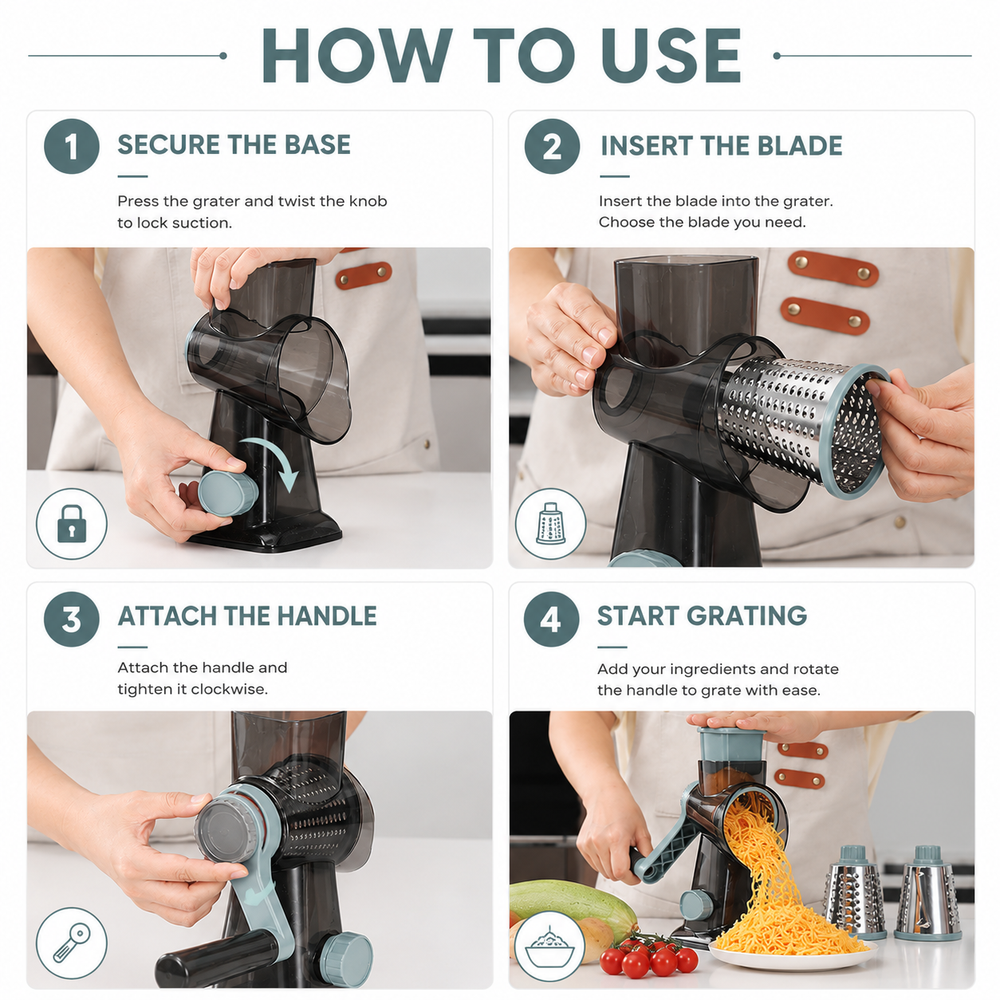 HOW TO USE

1 SECURE THE BASE

Press the grater and twist the knob to lock suction.

2 INSERT THE BLADE

Insert the blade into the grater. Choose the blade you need.

3 ATTACH THE HANDLE

Attach the handle and tighten it clockwise.

4 START GRATING

Add your ingredients and rotate the handle to grate with ease.